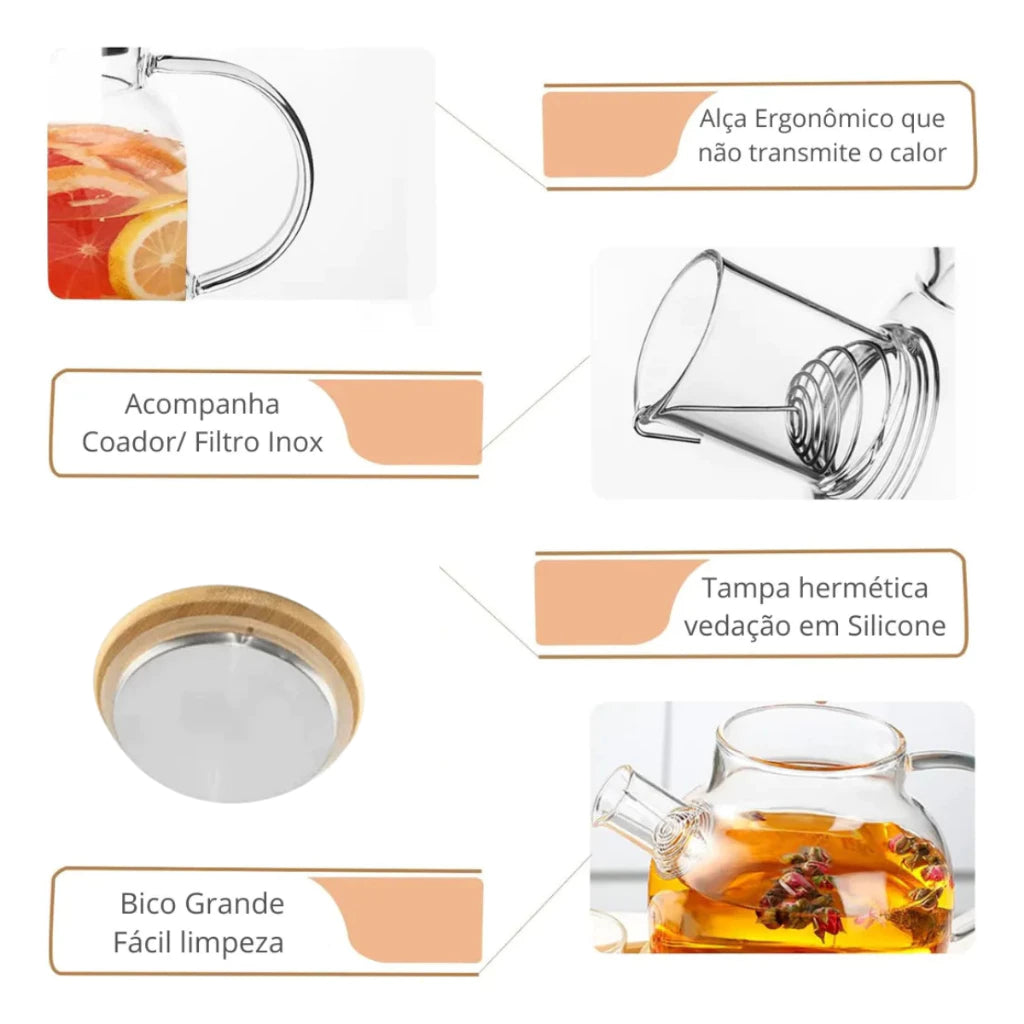 Alça Ergonômico que não transmite o calor

Acompanha Coador/ Filtro Inox

Tampa hermética vedação em Silicone

Bico Grande Fácil limpeza